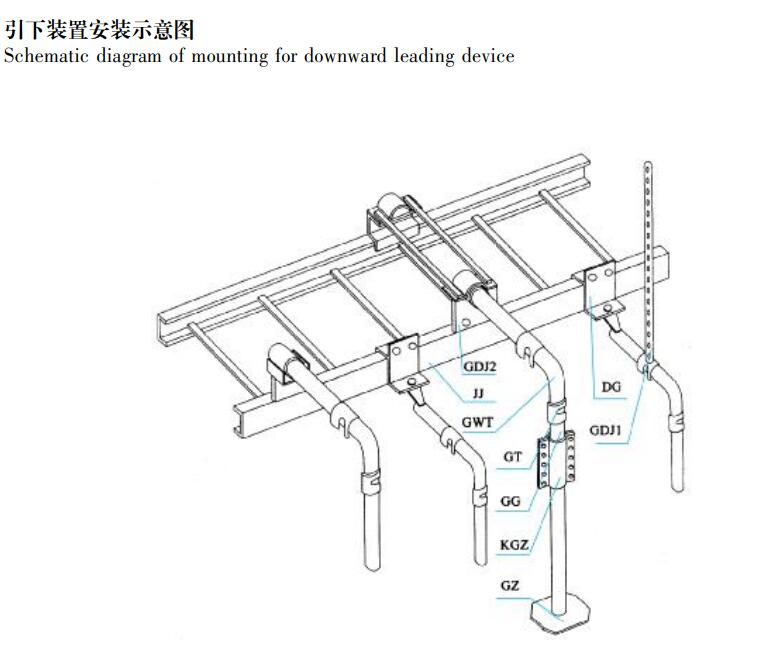 引下装置安装示意图
Schematic diagram of mounting for downward leading device

GDJ2
JJ
GWT
DG
GDJ1
GT
GG
KGZ
GZ